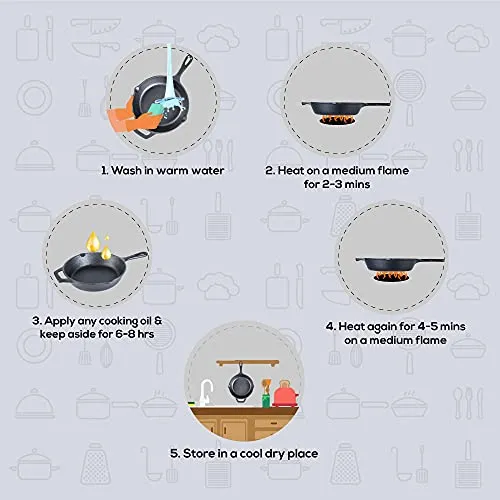 1. Wash in warm water

2. Heat on a medium flame for 2-3 mins

3. Apply any cooking oil & keep aside for 6-8 hrs

4. Heat again for 4-5 mins on a medium flame

5. Store in a cool dry place